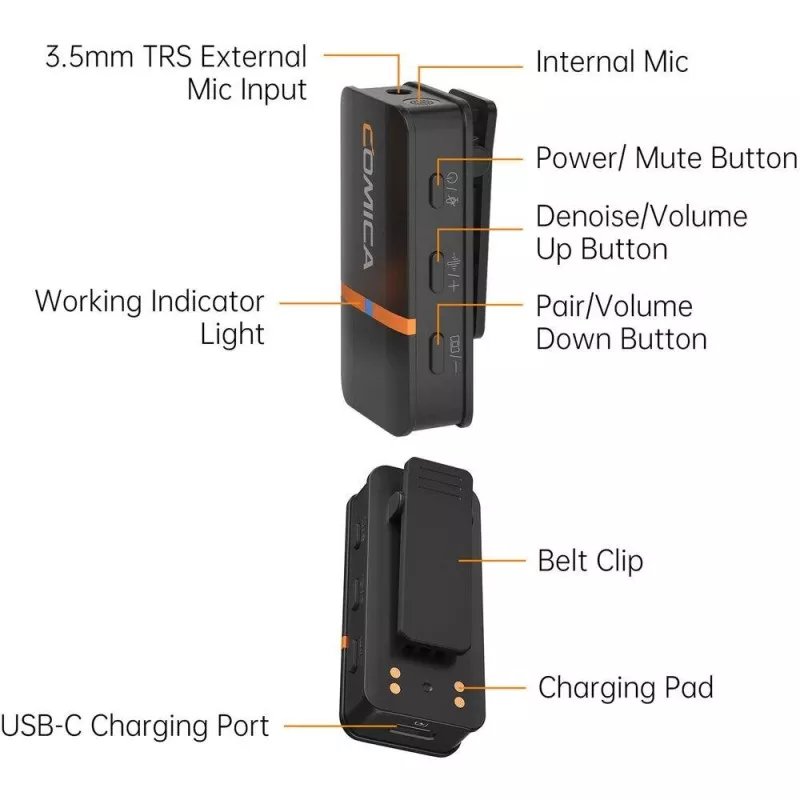 3.5mm TRS External Mic Input

Internal Mic

COMICA

Power/ Mute Button

Denoise/Volume Up Button

Working Indicator Light

Pair/Volume Down Button

Belt Clip

Charging Pad

USB-C Charging Port